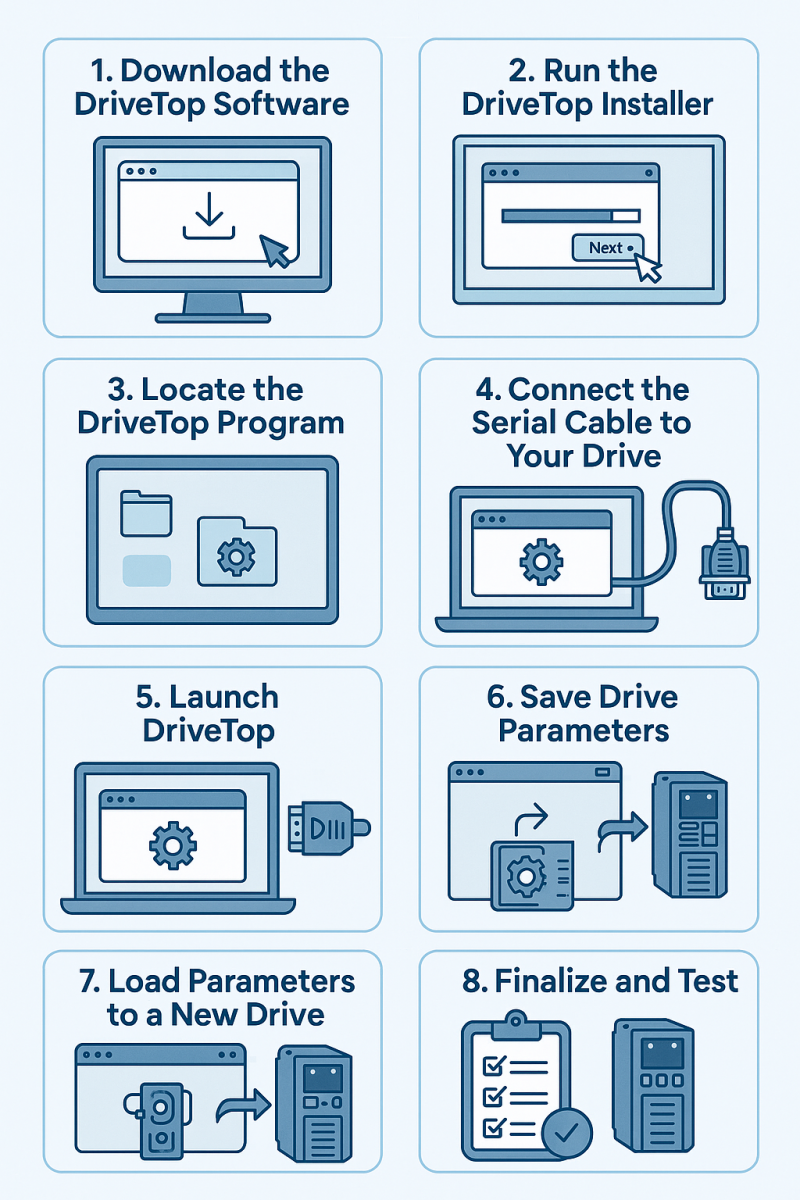 1. Download the DriveTop Software

2. Run the DriveTop Installer

Next

3. Locate the DriveTop Program

4. Connect the Serial Cable to Your Drive

5. Launch DriveTop

6. Save Drive Parameters

7. Load Parameters to a New Drive

8. Finalize and Test