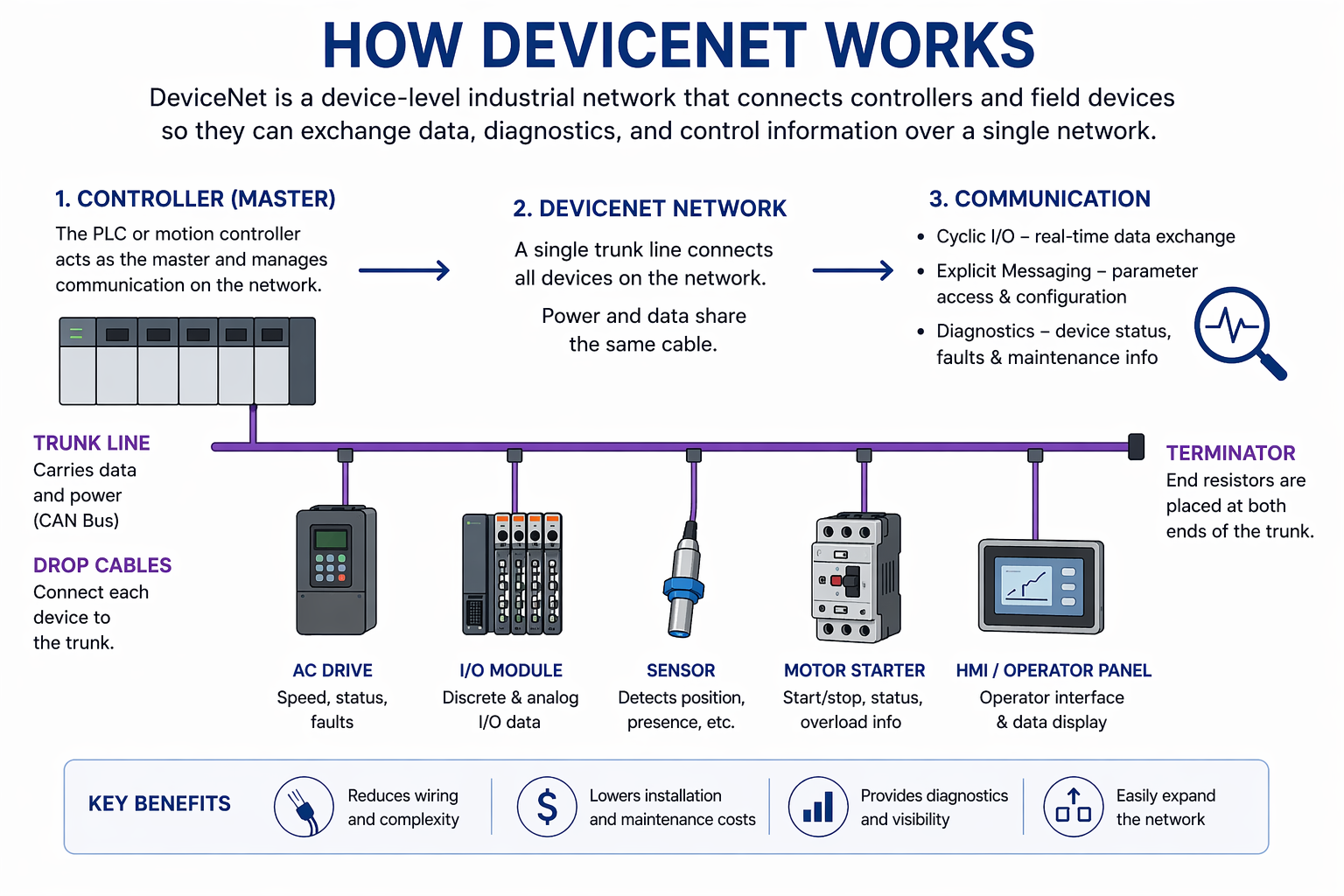 HOW DEVICENET WORKS

DeviceNet is a device-level industrial network that connects controllers and field devices so they can exchange data, diagnostics, and control information over a single network.

1. CONTROLLER (MASTER)

The PLC or motion controller acts as the master and manages communication on the network.

2. DEVICENET NETWORK

A single trunk line connects all devices on the network.

Power and data share the same cable.

3. COMMUNICATION

• Cyclic I/O – real-time data exchange
• Explicit Messaging – parameter access & configuration
• Diagnostics – device status, faults & maintenance info

TRUNK LINE
Carries data and power (CAN Bus)

DROP CABLES
Connect each device to the trunk.

TERMINATOR
End resistors are placed at both ends of the trunk.

AC DRIVE
Speed, status, faults

I/O MODULE
Discrete & analog I/O data

SENSOR
Detects position, presence, etc.

MOTOR STARTER
Start/stop, status, overload info

HMI / OPERATOR PANEL
Operator interface & data display

KEY BENEFITS

Reduces wiring and complexity

Lowers installation and maintenance costs

Provides diagnostics and visibility

Easily expand the network